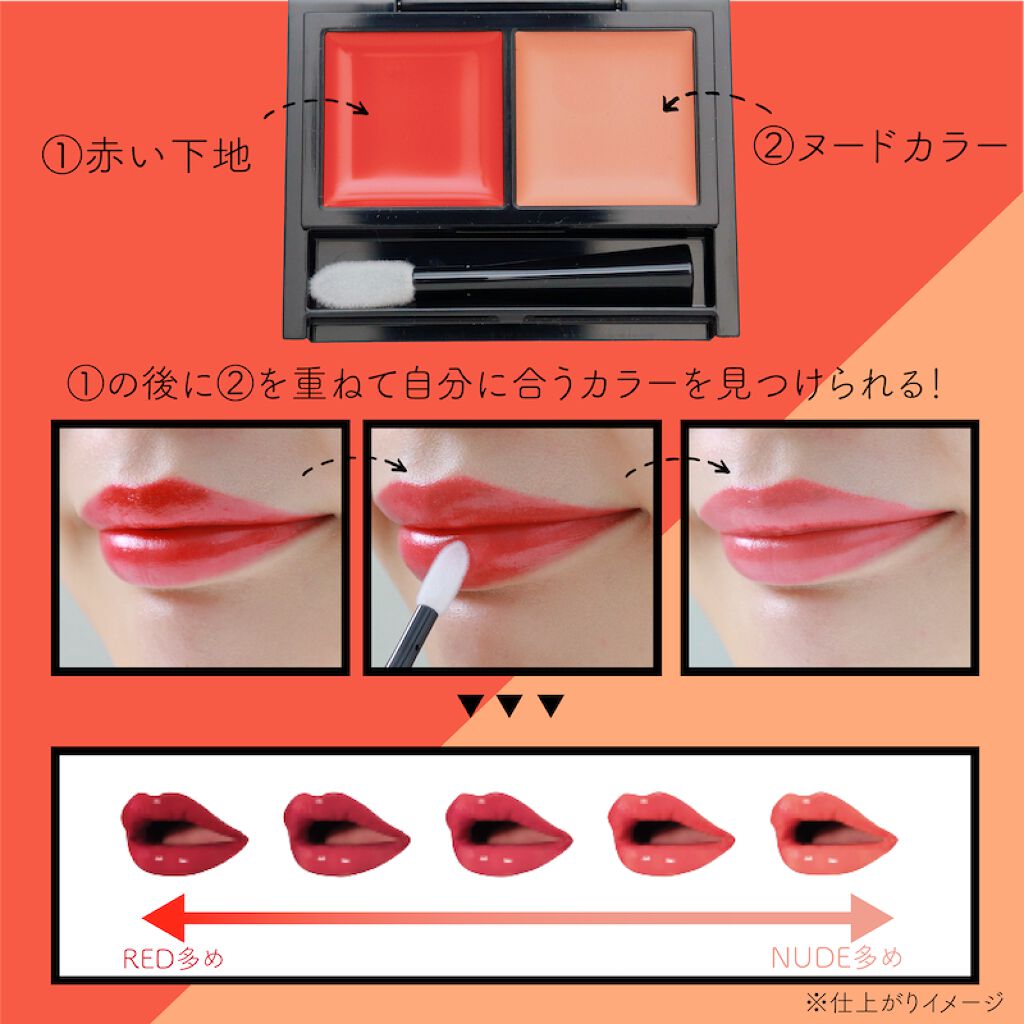 ①赤い下地

②ヌードカラー

①の後に②を重ねて自分に合うカラーを見つけられる!

▼▼▼

RED多め

NUDE多め

※仕上がりイメージ