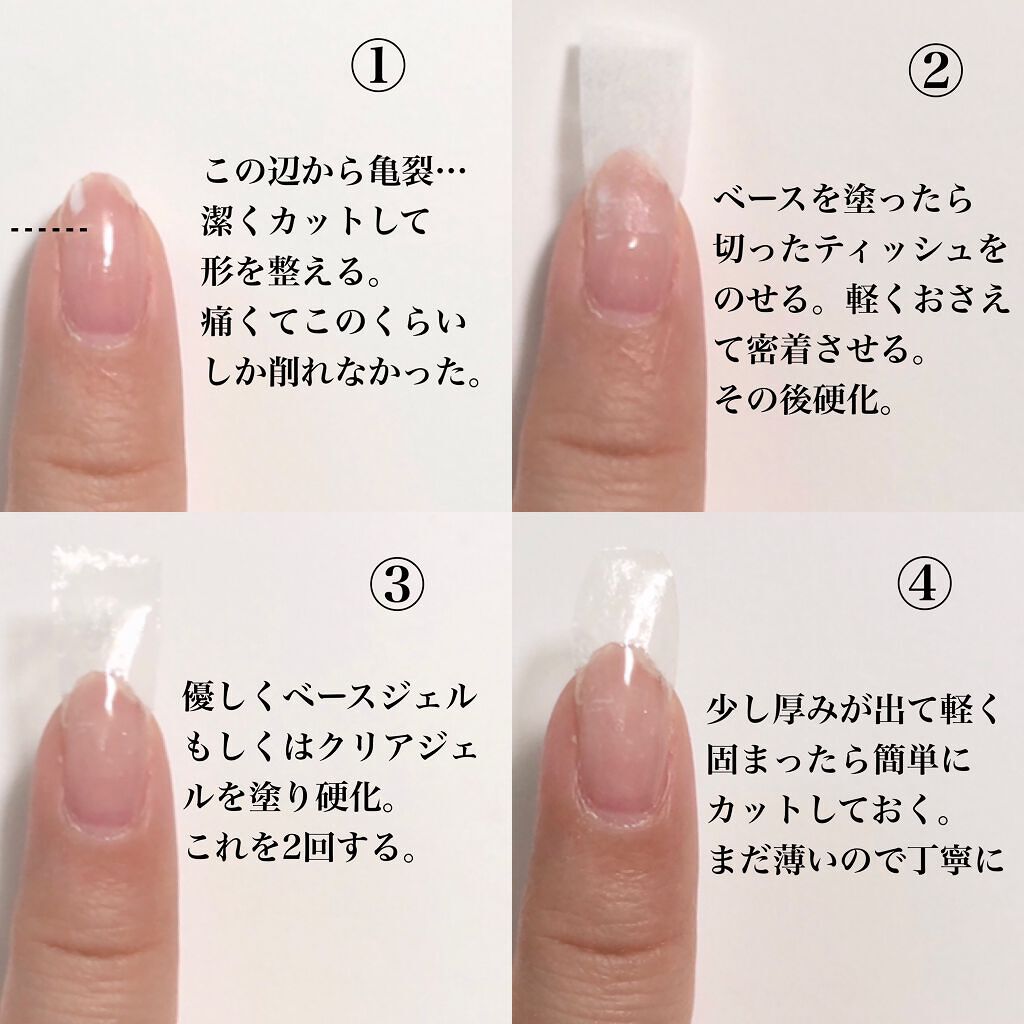 ①

この辺から亀裂…
潔くカットして
形を整える。
痛くてこのくらい
しか削れなかった。

②

ベースを塗ったら
切ったティッシュを
のせる。軽くおさえ
て密着させる。
その後硬化。

③

優しくベースジェル
もしくはクリアジェ
ルを塗り硬化。
これを2回する。

④

少し厚みが出て軽く
固まったら簡単に
カットしておく。
まだ薄いので丁寧に