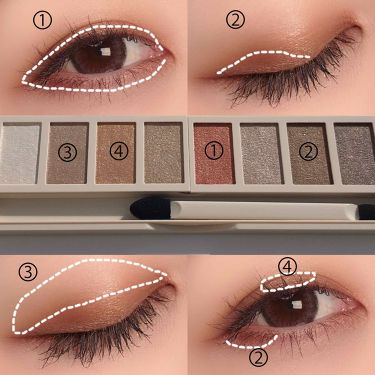 ①
②
③
④
①
②
③
④
②