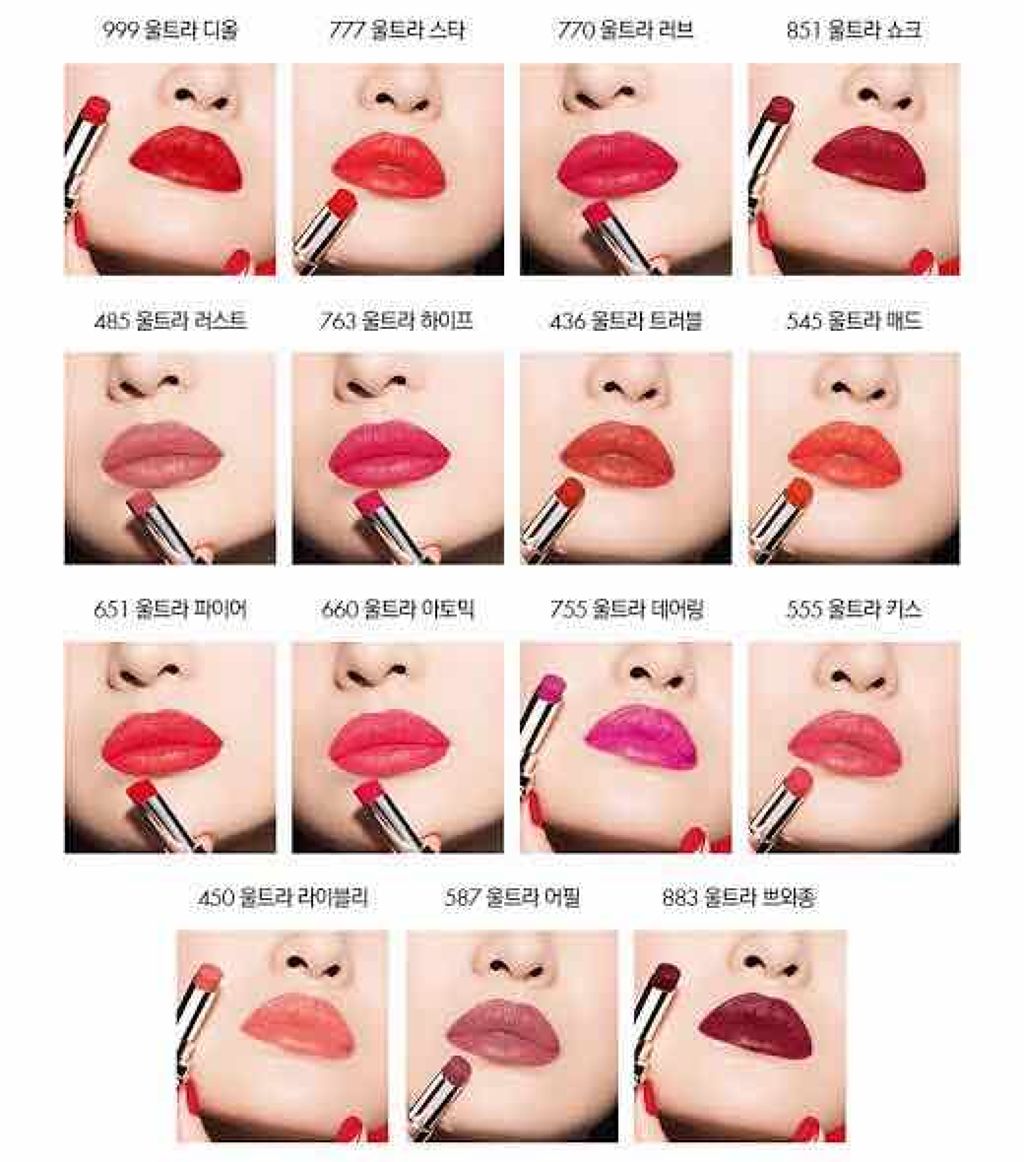 999 울트라 디올

777 울트라 스타

770 울트라 러브

851 울트라 쇼크

485 울트라 러스트

763 울트라 하이프

436 울트라 트러블

545 울트라 매드

651 울트라 파이어

660 울트라 아토믹

755 울트라 데어링

555 울트라 키스

450 울트라 라이블리

587 울트라 어필

883 울트라 쁘와종