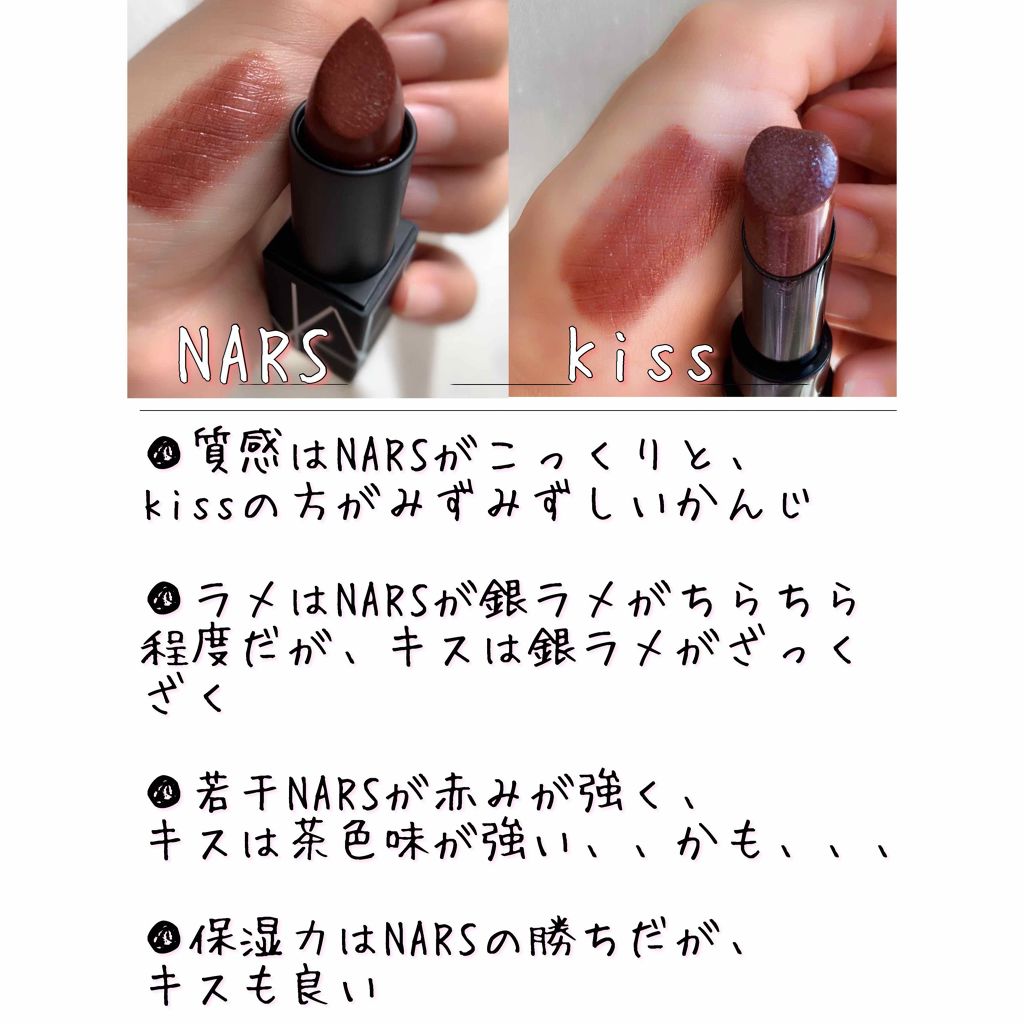 NARS

kiss

質感はNARSがこっくりと、kissの方がみずみずしいかんじ

ラメはNARSが銀ラメがちらちら程度だが、キスは銀ラメがざっくざく

若干NARSが赤みが強く、キスは茶色味が強い、、かも、、、

保湿力はNARSの勝ちだが、キスも良い