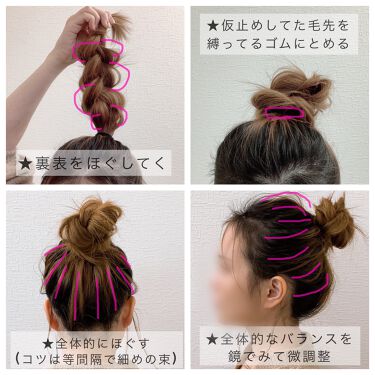 ★裏表をほぐしてく

★仮止めしてた毛先を縛ってるゴムにとめる

★全体的にほぐす
(コツは等間隔で細めの束)

★全体的なバランスを鏡でみて微調整