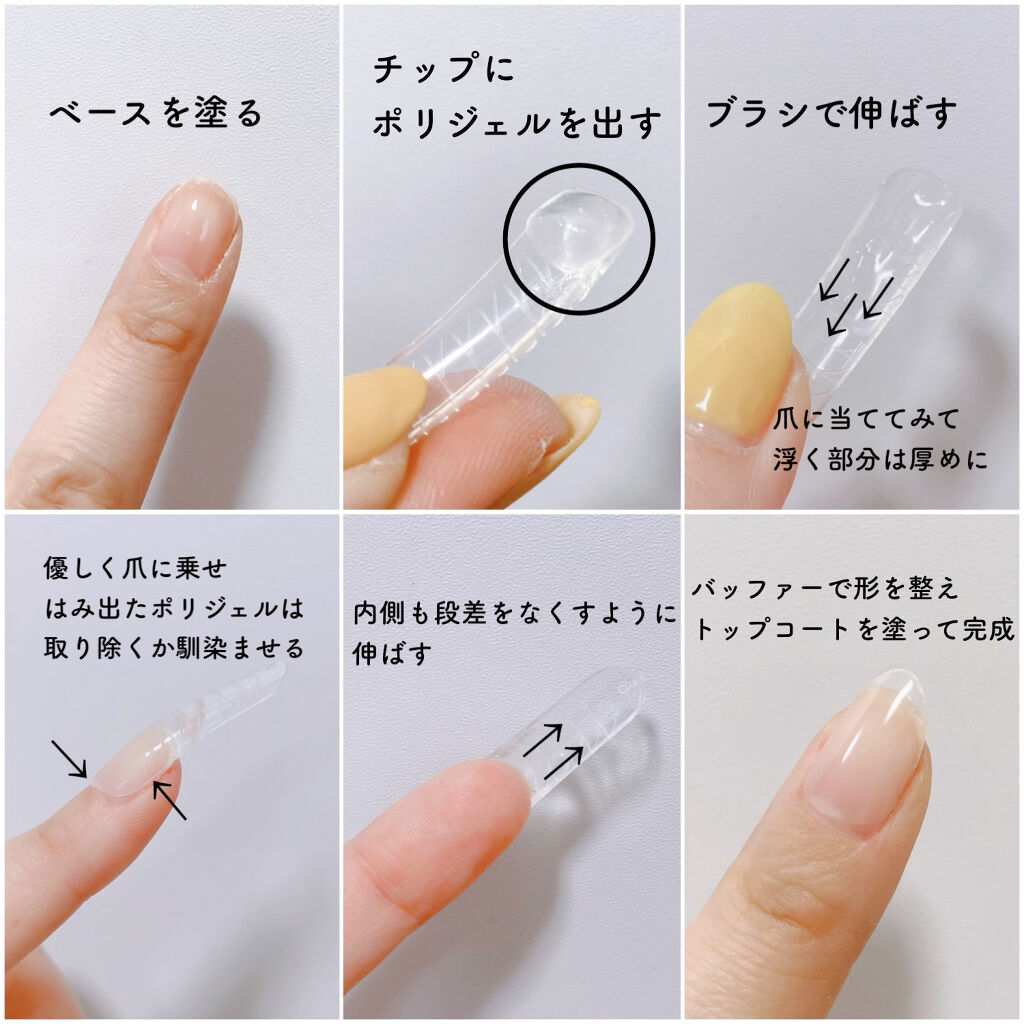 ベースを塗る

チップに
ポリジェルを出す

ブラシで伸ばす

爪に当ててみて
浮く部分は厚めに

優しく爪に乗せ
はみ出たポリジェルは
取り除くか馴染ませる

内側も段差をなくすように
伸ばす

バッファーで形を整え
トップコートを塗って完成